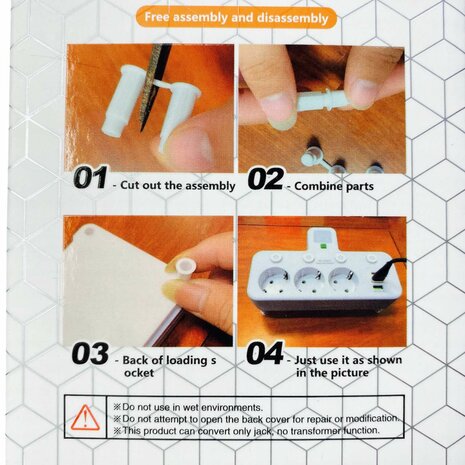 Free assembly and disassembly

01 - Cut out the assembly

02 - Combine parts

03 - Back of loading s ocket

04 - Just use it as shown in the picture

※Do not use in wet environments.
※Do not attempt to open the back cover for repair or modification.
※This product can convert only jack, no transformer function.