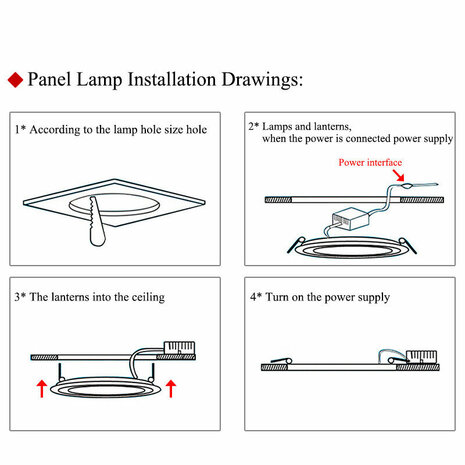 ◆ Panel Lamp Installation Drawings:

1* According to the lamp hole size hole

2* Lamps and lanterns, when the power is connected power supply

Power interface

3* The lanterns into the ceiling

4* Turn on the power supply